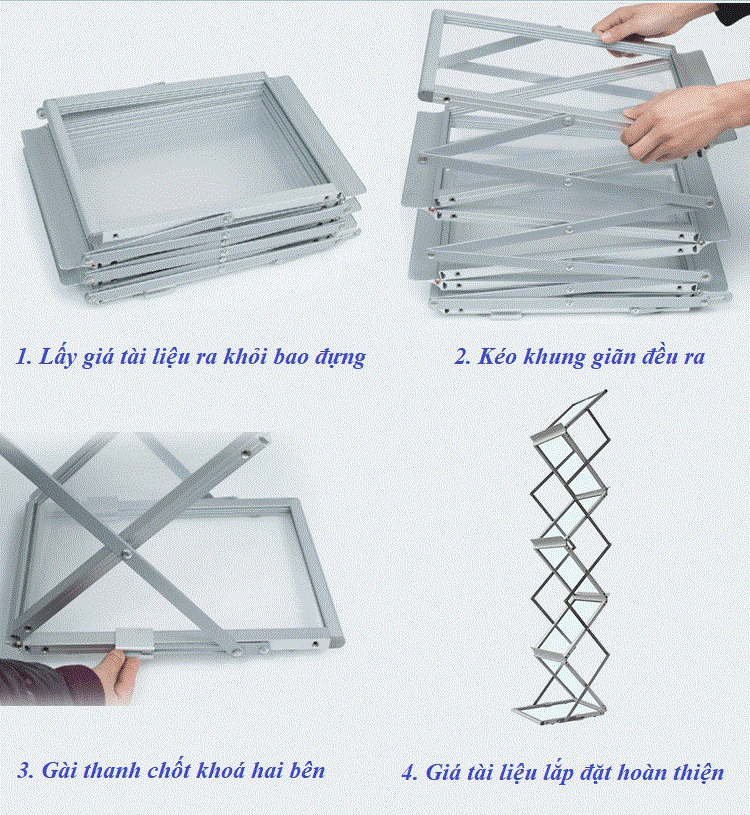 1. Lấy giá tài liệu ra khỏi bao đựng

2. Kéo khung giãn đều ra

3. Gài thanh chốt khoá hai bên

4. Giá tài liệu lắp đặt hoàn thiện