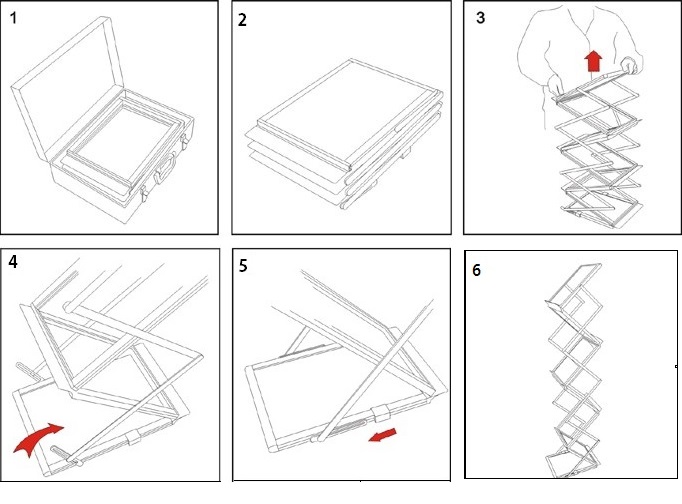 1

2

3

4

5

6