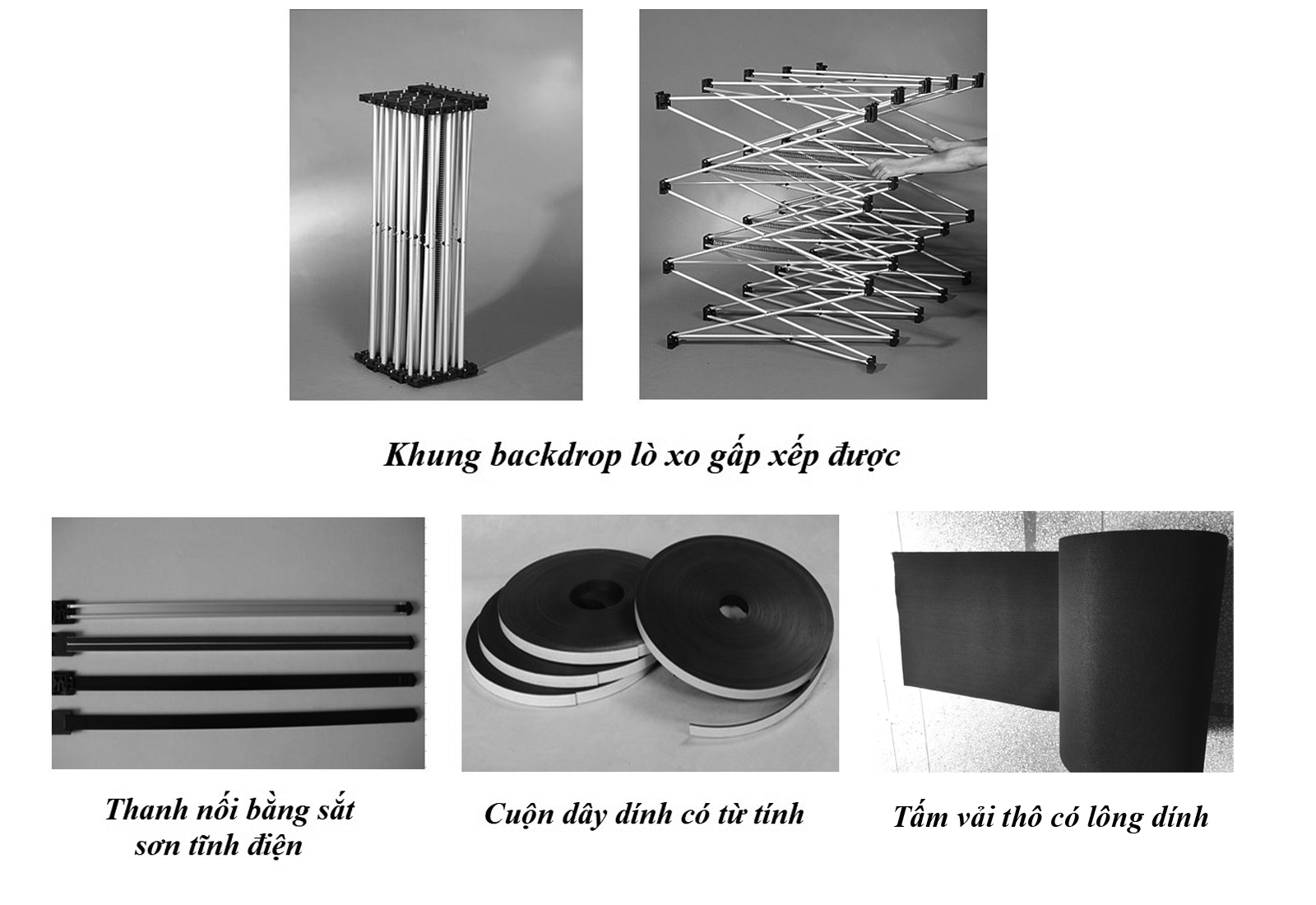 Khung backdrop lò xo gấp xếp được

Thanh nối bằng sắt sơn tĩnh điện

Cuộn dây dính có từ tính

Tấm vải thô có lông dính